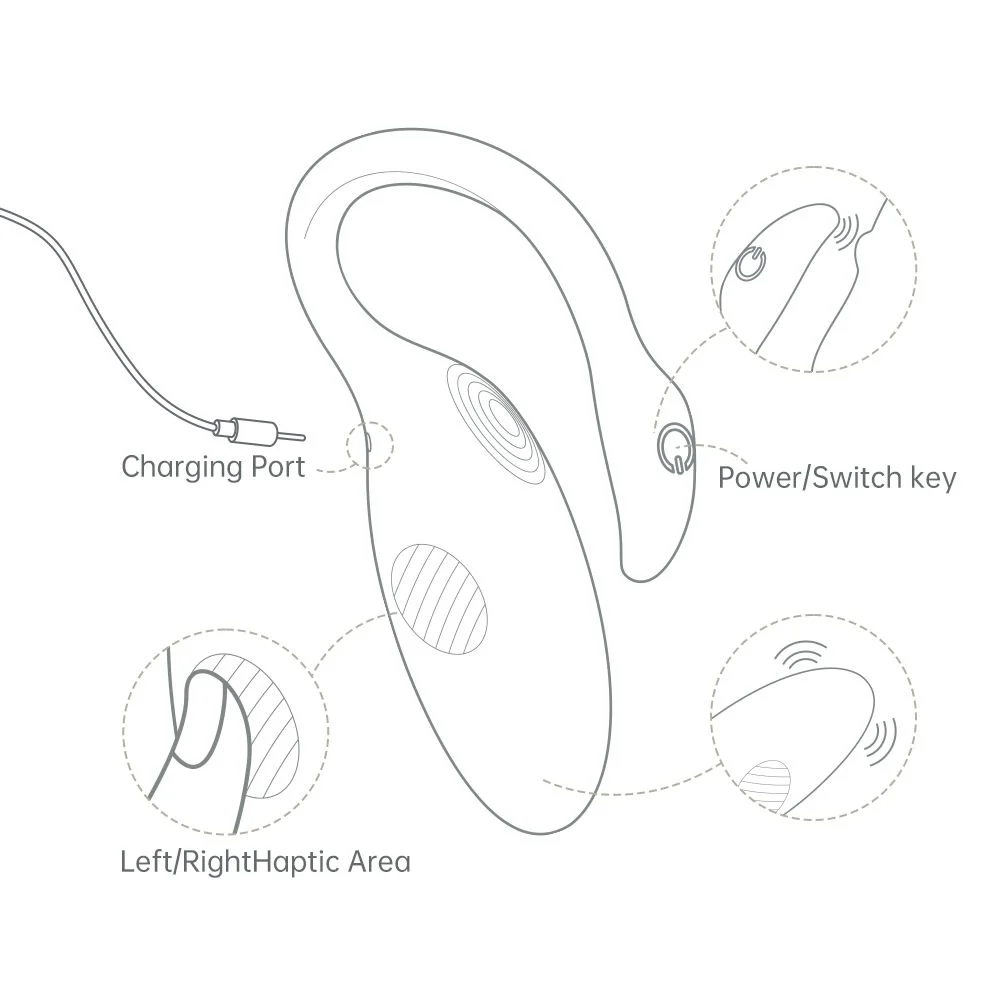 Charging Port

Power/Switch key

Left/RightHaptic Area