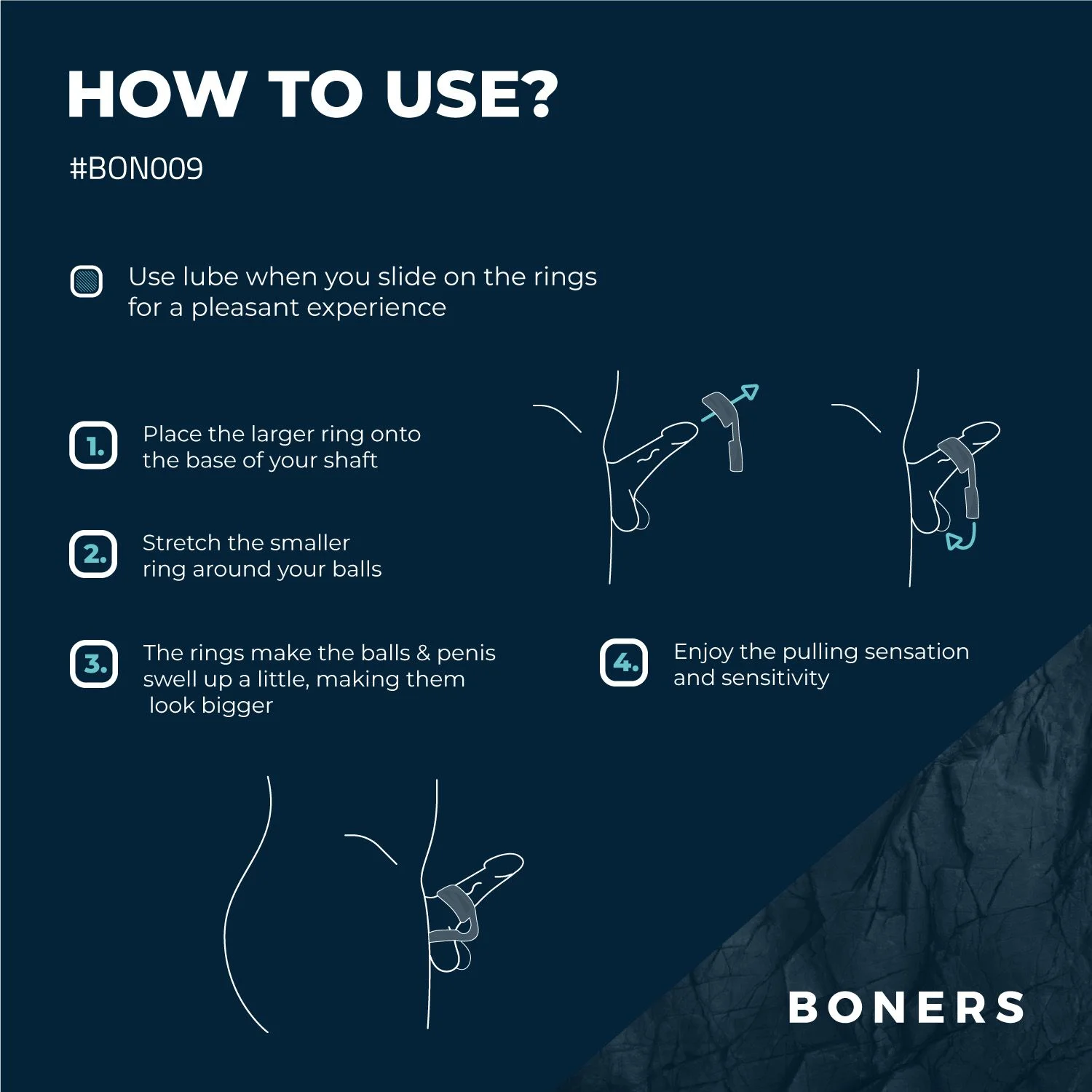 HOW TO USE?

#BON009

Use lube when you slide on the rings for a pleasant experience

1. Place the larger ring onto the base of your shaft

2. Stretch the smaller ring around your balls

3. The rings make the balls & penis swell up a little, making them look bigger

4. Enjoy the pulling sensation and sensitivity

BONERS