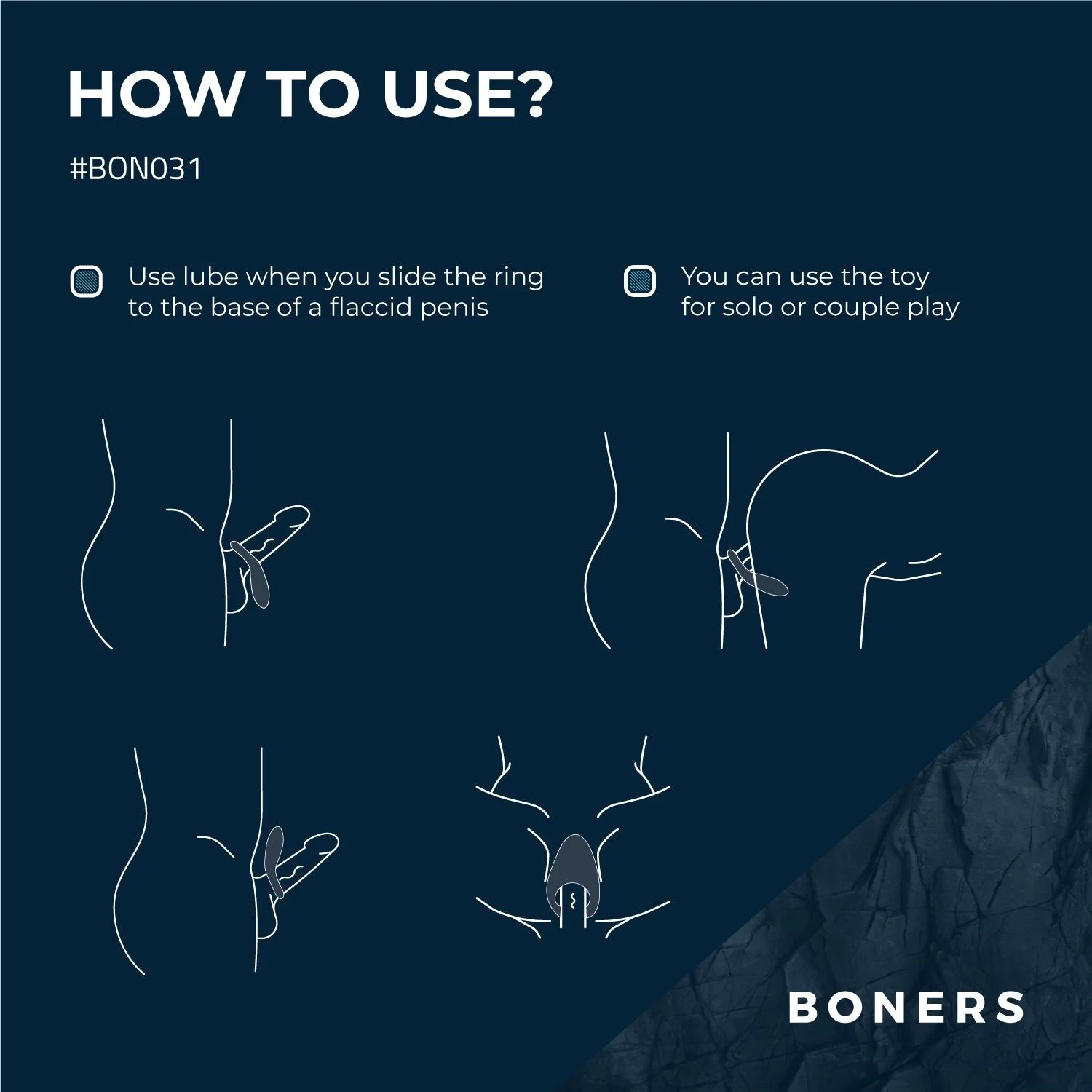 HOW TO USE?

#BON031

Use lube when you slide the ring to the base of a flaccid penis

You can use the toy for solo or couple play

BONERS